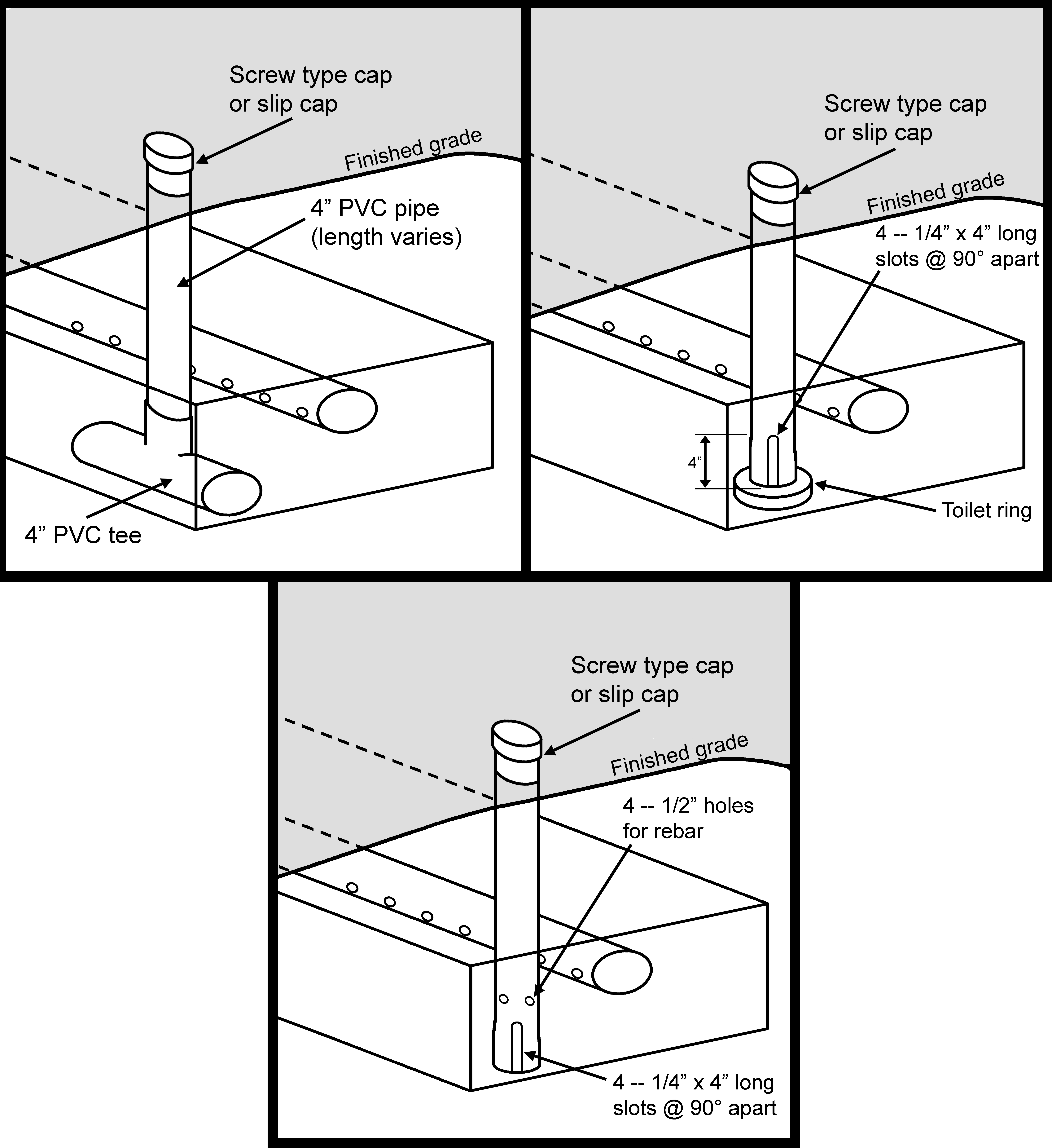 Screw type cap or slip cap

Finished grade

4” PVC pipe (length varies)

4” PVC tee

Screw type cap or slip cap

Finished grade

4 -- 1/4” x 4” long slots @ 90° apart

4”

Toilet ring

Screw type cap or slip cap

Finished grade

4 -- 1/2” holes for rebar

4 -- 1/4” x 4” long slots @ 90° apart